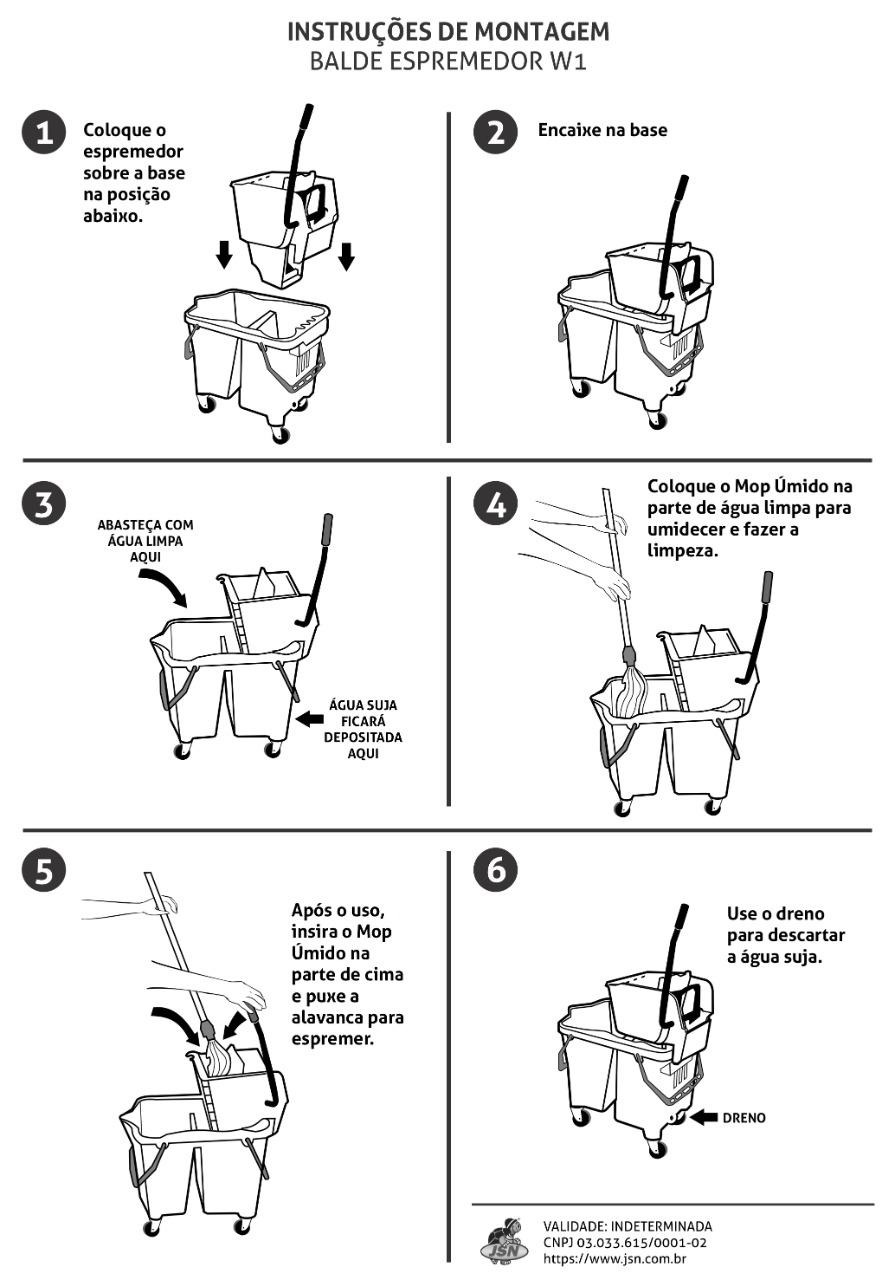 INSTRUÇÕES DE MONTAGEM
BALDE ESPREMEDOR W1

1 Coloque o espremedor sobre a base na posição abaixo.

2 Encaixe na base

3 ABASTEÇA COM ÁGUA LIMPA AQUI

ÁGUA SUJA FICARÁ DEPOSITADA AQUI

4 Coloque o Mop Úmido na parte de água limpa para umidecer e fazer a limpeza.

5 Após o uso, insira o Mop Úmido na parte de cima e puxe a alavanca para espremer.

6 Use o dreno para descartar a água suja.

DRENO

JSN

VALIDADE: INDETERMINADA
CNPJ 03.033.615/0001-02
https://www.jsn.com.br